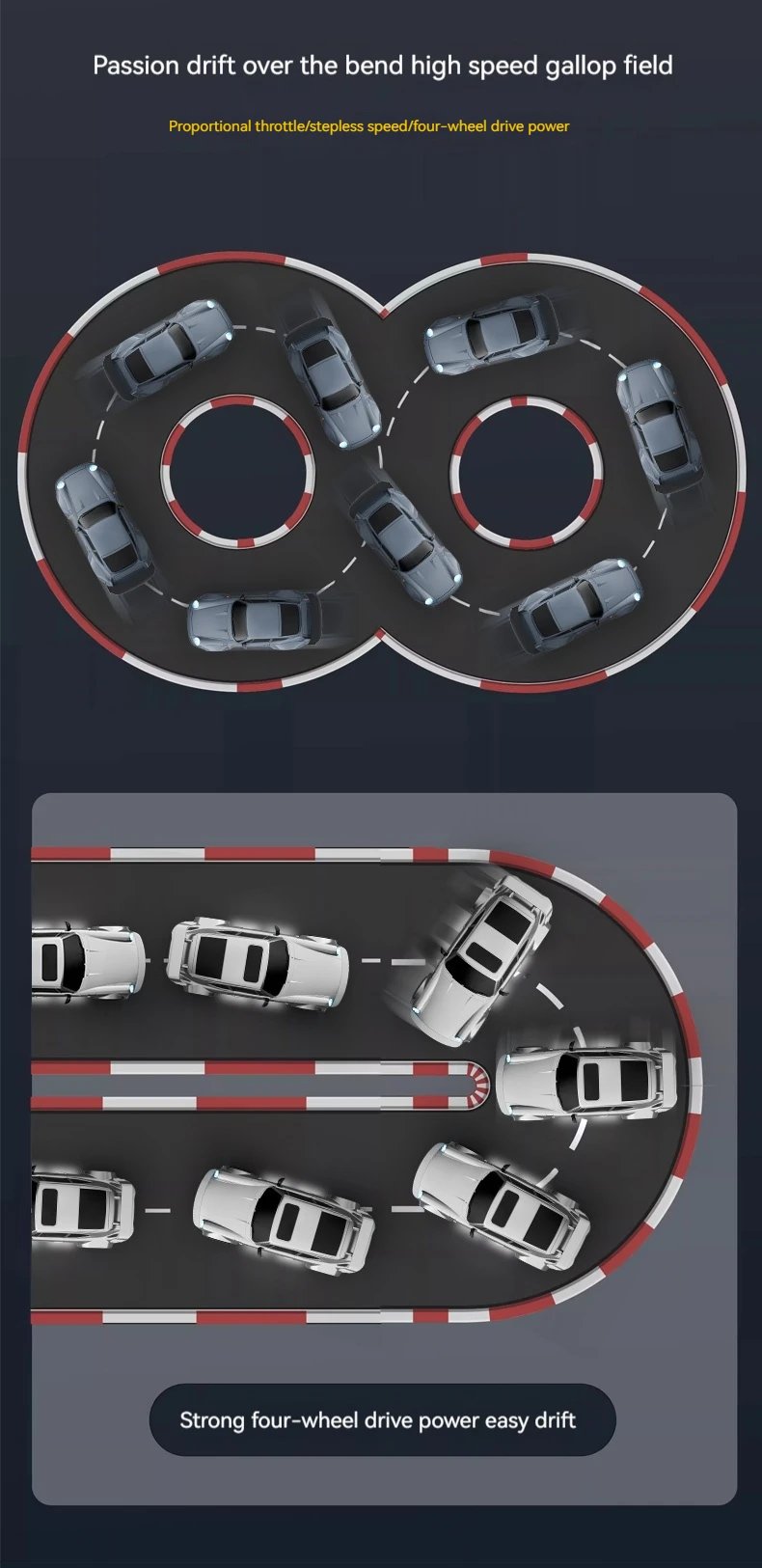 Passion drift over the bend high speed gallop field

Proportional throttle/stepless speed/four-wheel drive power

Strong four-wheel drive power easy drift