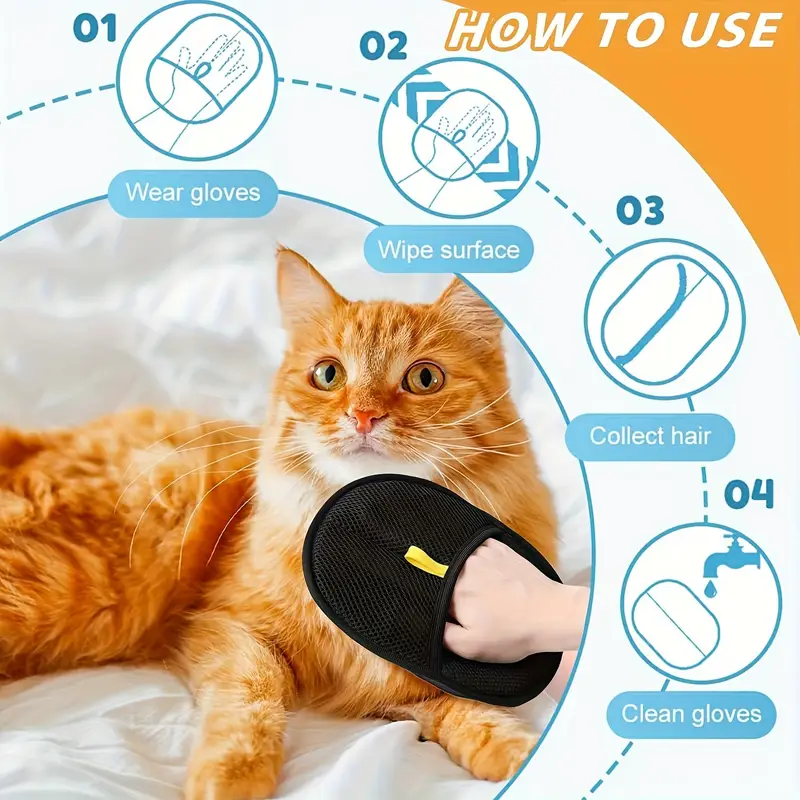 HOW TO USE

01
Wear gloves

02
Wipe surface

03
Collect hair

04
Clean gloves